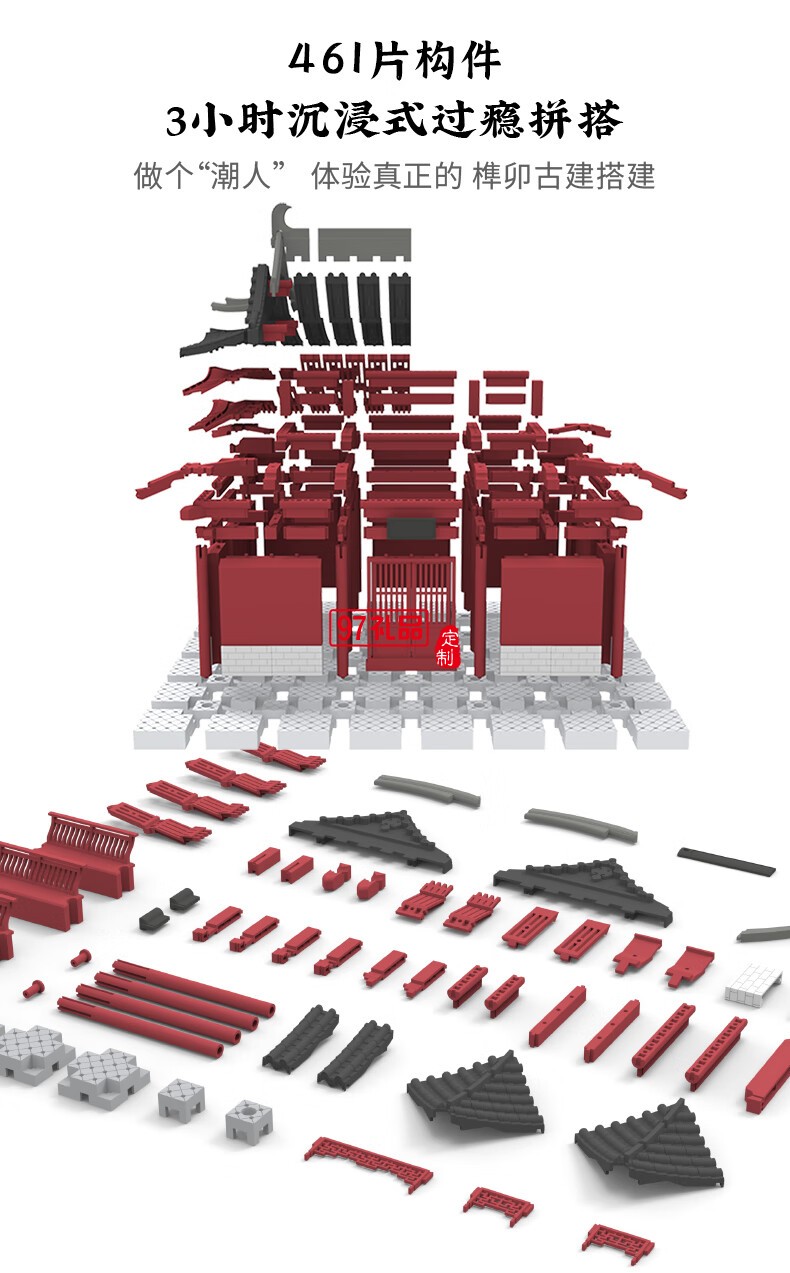 461片构件
3小时沉浸式过瘾拼搭
做个“潮人” 体验真正的 榫卯古建搭建

97礼品
定制