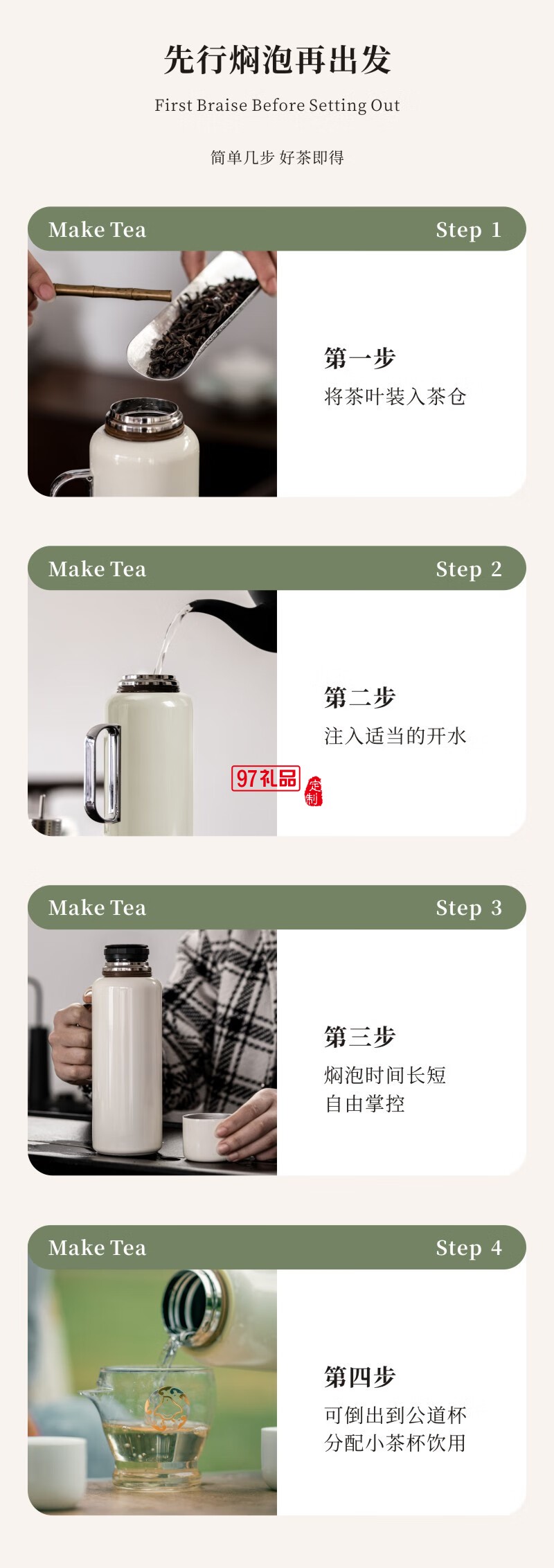 先行焖泡再出发

First Braise Before Setting Out

简单几步 好茶即得

Make Tea Step 1

第一步
将茶叶装入茶仓

Make Tea Step 2

第二步
注入适当的开水

97礼品 定制

Make Tea Step 3

第三步
焖泡时间长短
自由掌控

Make Tea Step 4

第四步
可倒出到公道杯
分配小茶杯饮用