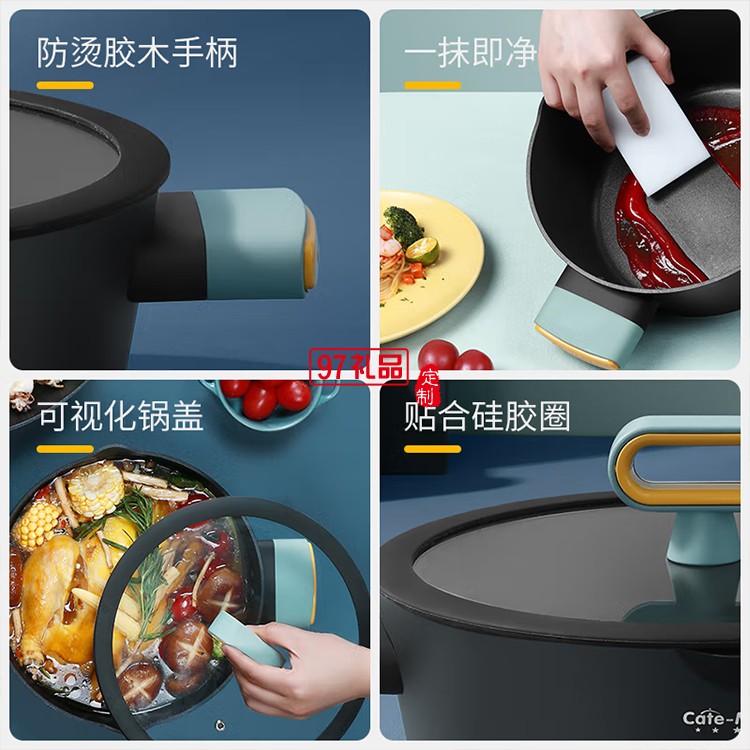 防烫胶木手柄

一抹即净

97礼品 定制

可视化锅盖

贴合硅胶圈

Cate-M